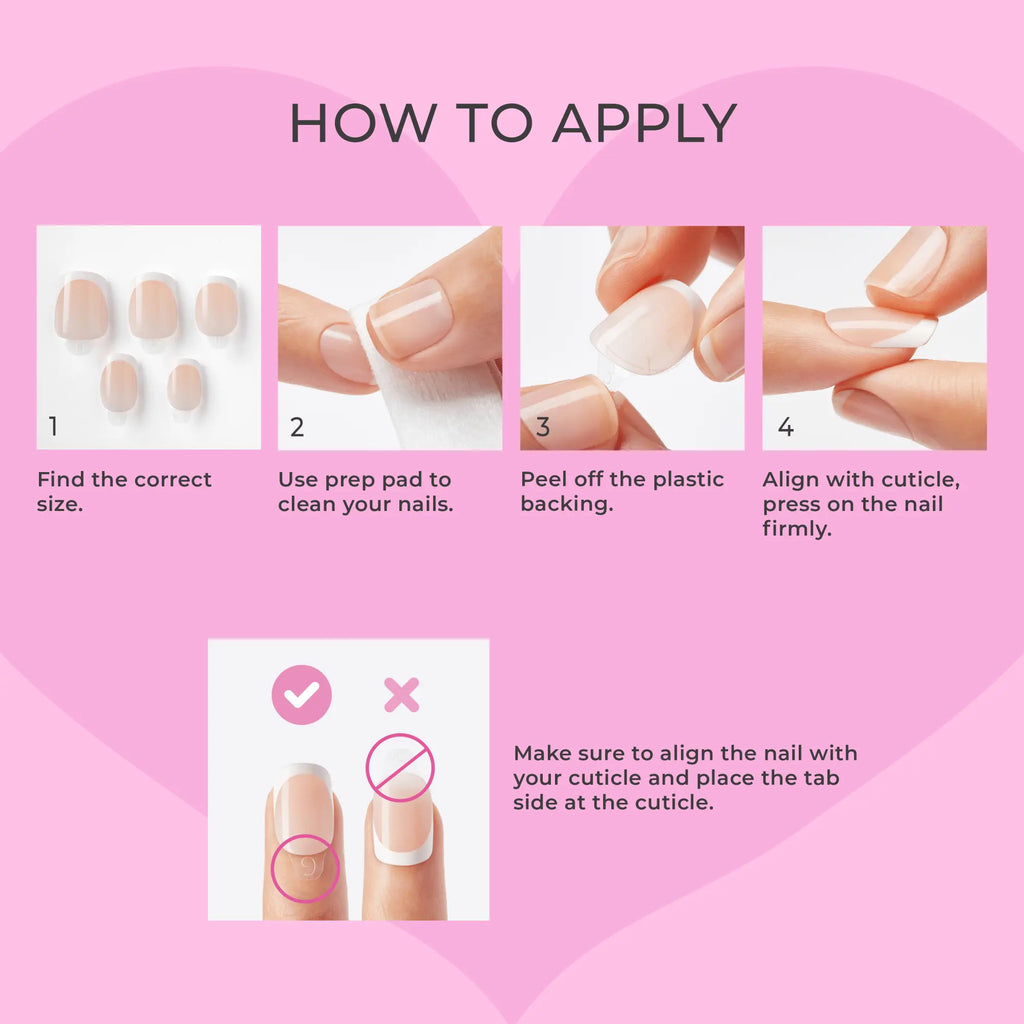 HOW TO APPLY

1

Find the correct size.

2

Use prep pad to clean your nails.

3

Peel off the plastic backing.

4

Align with cuticle, press on the nail firmly.

Make sure to align the nail with your cuticle and place the tab side at the cuticle.